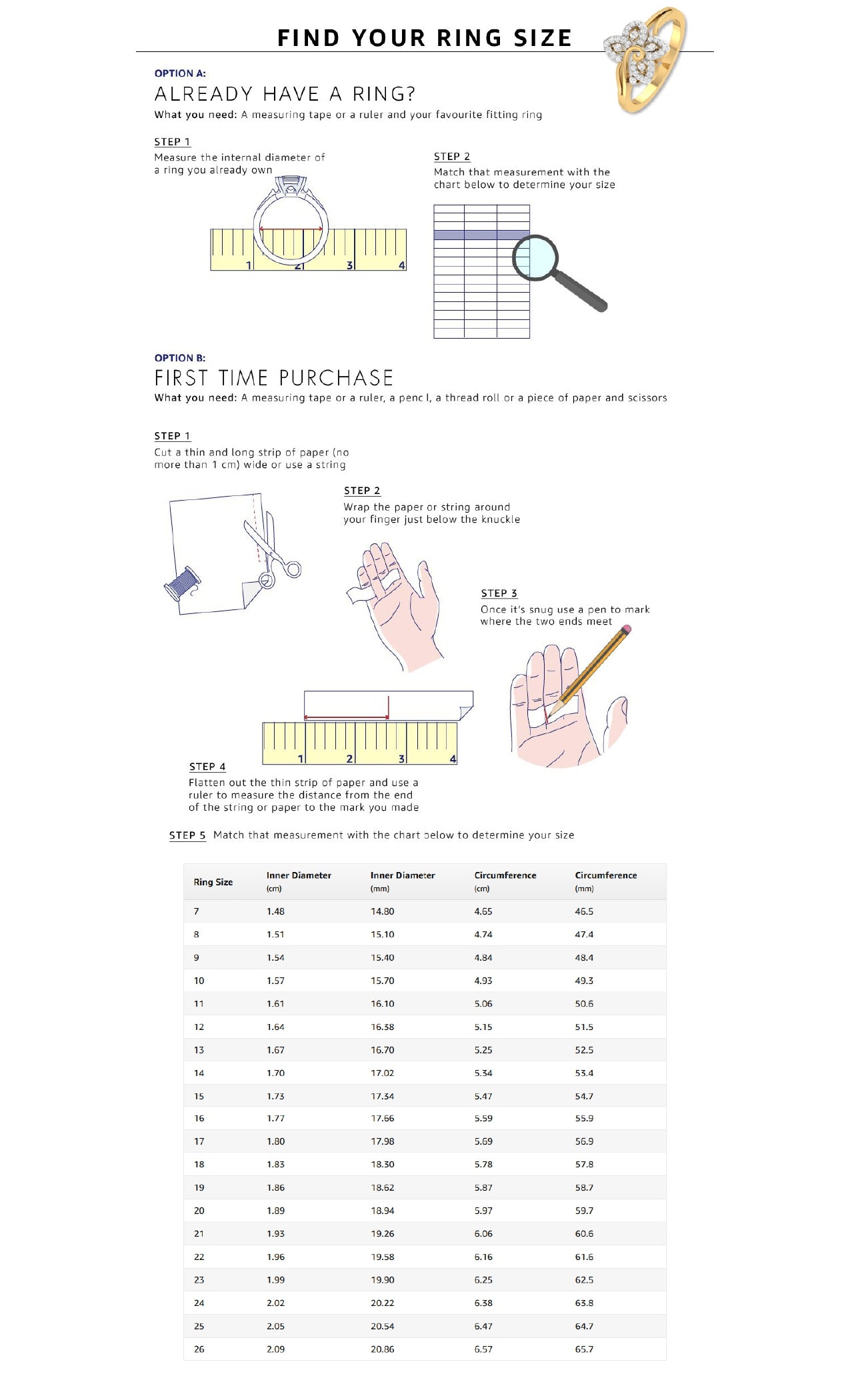 FIND YOUR RING SIZE

OPTION A:

ALREADY HAVE A RING?

What you need: A measuring tape or a ruler and your favourite fitting ring

STEP 1
Measure the internal diameter of a ring you already own

1 2 3 4

STEP 2
Match that measurement with the chart below to determine your size

OPTION B:

FIRST TIME PURCHASE

What you need: A measuring tape or a ruler, a penc l, a thread roll or a piece of paper and scissors

STEP 1
Cut a thin and long strip of paper (no more than 1 cm) wide or use a string

STEP 2
Wrap the paper or string around your finger just below the knuckle

STEP 3
Once it's snug use a pen to mark where the two ends meet

1 2 3 4

STEP 4
Flatten out the thin strip of paper and use a ruler to measure the distance from the end of the string or paper to the mark you made

STEP 5 Match that measurement with the chart below to determine your size

| Ring Size | Inner Diameter (cm) | Inner Diameter (mm) | Circumference (cm) | Circumference (mm) |
|---|---|---|---|---|
| 7 | 1.48 | 14.80 | 4.65 | 46.5 |
| 8 | 1.51 | 15.10 | 4.74 | 47.4 |
| 9 | 1.54 | 15.40 | 4.84 | 48.4 |
| 10 | 1.57 | 15.70 | 4.93 | 49.3 |
| 11 | 1.61 | 16.10 | 5.06 | 50.6 |
| 12 | 1.64 | 16.38 | 5.15 | 51.5 |
| 13 | 1.67 | 16.70 | 5.25 | 52.5 |
| 14 | 1.70 | 17.02 | 5.34 | 53.4 |
| 15 | 1.73 | 17.34 | 5.47 | 54.7 |
| 16 | 1.77 | 17.66 | 5.59 | 55.9 |
| 17 | 1.80 | 17.98 | 5.69 | 56.9 |
| 18 | 1.83 | 18.30 | 5.78 | 57.8 |
| 19 | 1.86 | 18.62 | 5.87 | 58.7 |
| 20 | 1.89 | 18.94 | 5.97 | 59.7 |
| 21 | 1.93 | 19.26 | 6.06 | 60.6 |
| 22 | 1.96 | 19.58 | 6.16 | 61.6 |
| 23 | 1.99 | 19.90 | 6.25 | 62.5 |
| 24 | 2.02 | 20.22 | 6.38 | 63.8 |
| 25 | 2.05 | 20.54 | 6.47 | 64.7 |
| 26 | 2.09 | 20.86 | 6.57 | 65.7 |